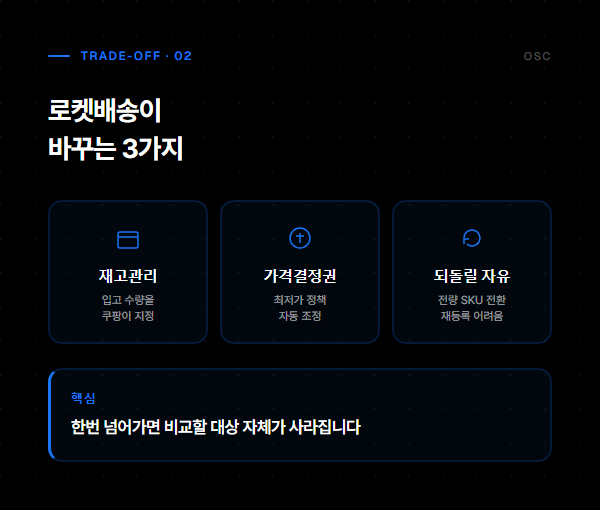 TRADE-OFF · 02

OSC

로켓배송이
바꾸는 3가지

재고관리
입고 수량을
쿠팡이 지정

가격결정권
최저가 정책
자동 조정

되돌릴 자유
전량 SKU 전환
재등록 어려움

핵심
한번 넘어가면 비교할 대상 자체가 사라집니다