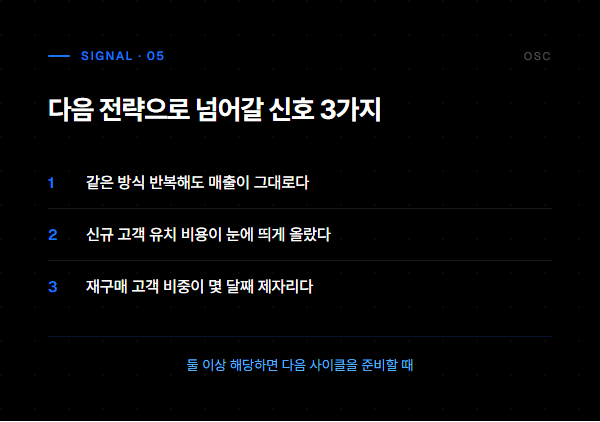 SIGNAL · 05

OSC

다음 전략으로 넘어갈 신호 3가지

1 같은 방식 반복해도 매출이 그대로다

2 신규 고객 유치 비용이 눈에 띄게 올랐다

3 재구매 고객 비중이 몇 달째 제자리다

둘 이상 해당하면 다음 사이클을 준비할 때