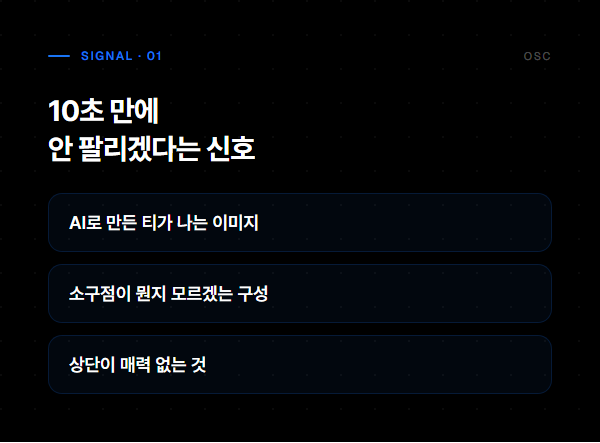 SIGNAL · 01

OSC

10초 만에
안 팔리겠다는 신호

AI로 만든 티가 나는 이미지

소구점이 뭔지 모르겠는 구성

상단이 매력 없는 것