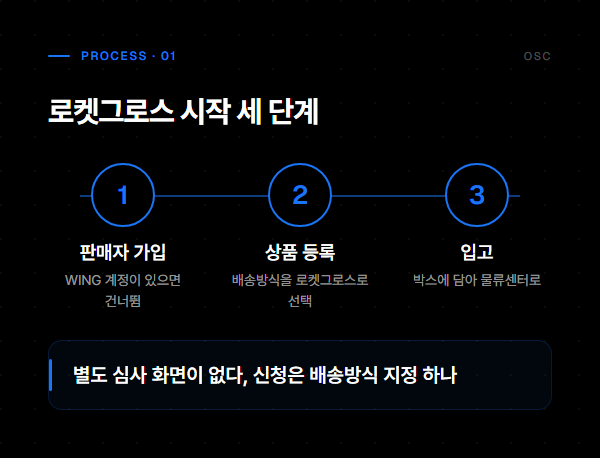 PROCESS · 01

OSC

로켓그로스 시작 세 단계

1

판매자 가입

WING 계정이 있으면 건너뜀

2

상품 등록

배송방식을 로켓그로스로 선택

3

입고

박스에 담아 물류센터로

별도 심사 화면이 없다, 신청은 배송방식 지정 하나