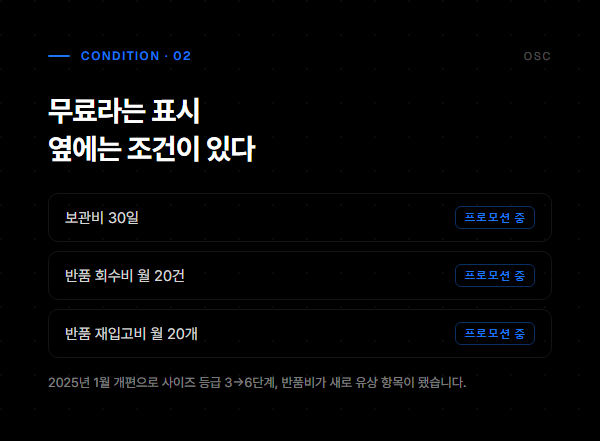 CONDITION · 02

OSC

무료라는 표시
옆에는 조건이 있다

보관비 30일

프로모션 중

반품 회수비 월 20건

프로모션 중

반품 재입고비 월 20개

프로모션 중

2025년 1월 개편으로 사이즈 등급 3→6단계, 반품비가 새로 유상 항목이 됐습니다.