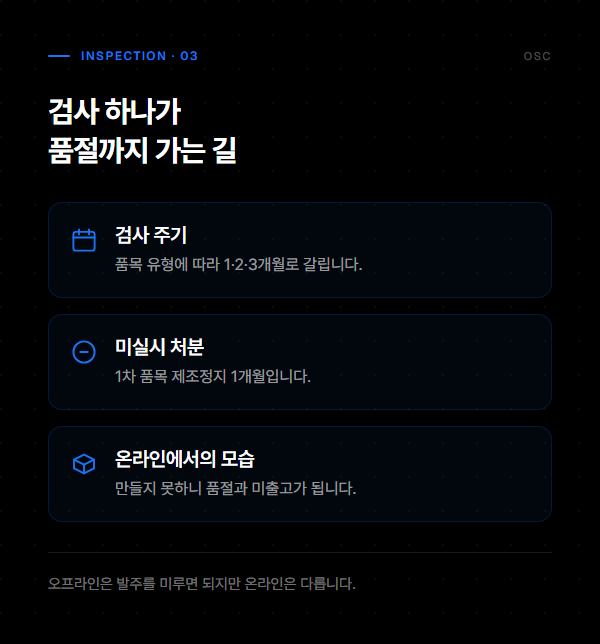 INSPECTION · 03

OSC

검사 하나가
품절까지 가는 길

검사 주기
품목 유형에 따라 1·2·3개월로 갈립니다.

미실시 처분
1차 품목 제조정지 1개월입니다.

온라인에서의 모습
만들지 못하니 품절과 미출고가 됩니다.

오프라인은 발주를 미루면 되지만 온라인은 다릅니다.