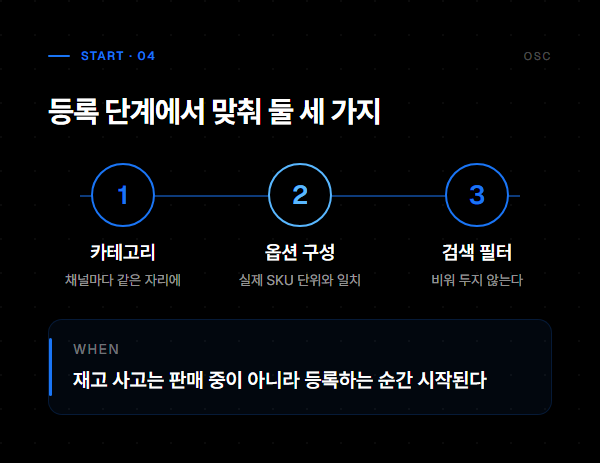 START · 04

OSC

등록 단계에서 맞춰 둘 세 가지

1

카테고리

채널마다 같은 자리에

2

옵션 구성

실제 SKU 단위와 일치

3

검색 필터

비워 두지 않는다

WHEN

재고 사고는 판매 중이 아니라 등록하는 순간 시작된다