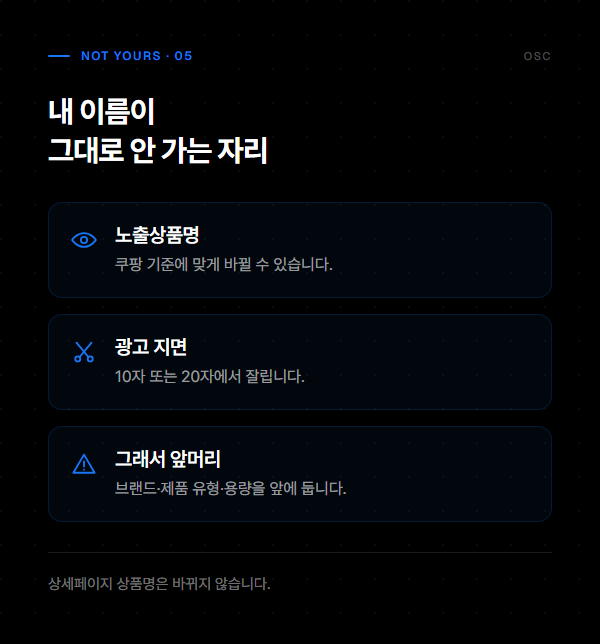 NOT YOURS · 05

OSC

내 이름이
그대로 안 가는 자리

노출상품명
쿠팡 기준에 맞게 바뀔 수 있습니다.

광고 지면
10자 또는 20자에서 잘립니다.

그래서 앞머리
브랜드·제품 유형·용량을 앞에 둡니다.

상세페이지 상품명은 바뀌지 않습니다.