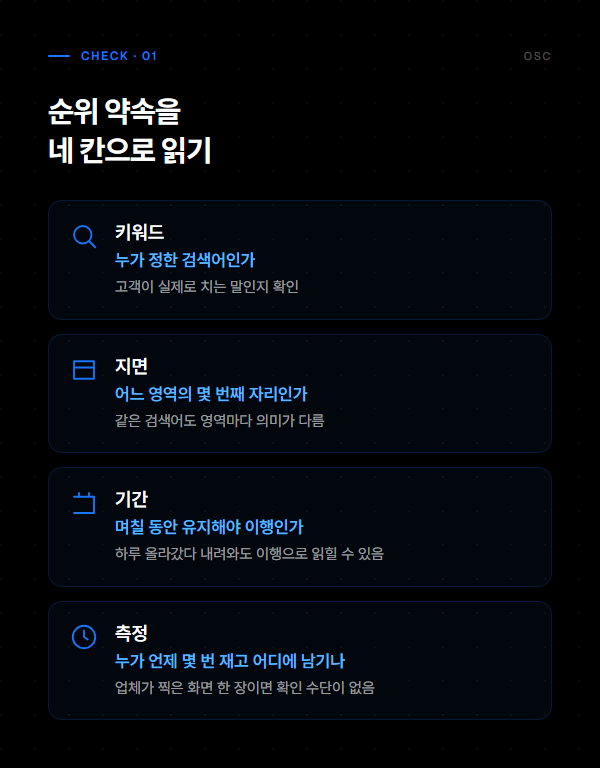 CHECK · 01

OSC

순위 약속을
네 칸으로 읽기

키워드
누가 정한 검색어인가
고객이 실제로 치는 말인지 확인

지면
어느 영역의 몇 번째 자리인가
같은 검색어도 영역마다 의미가 다름

기간
며칠 동안 유지해야 이행인가
하루 올라갔다 내려와도 이행으로 읽힐 수 있음

측정
누가 언제 몇 번 재고 어디에 남기나
업체가 찍은 화면 한 장이면 확인 수단이 없음