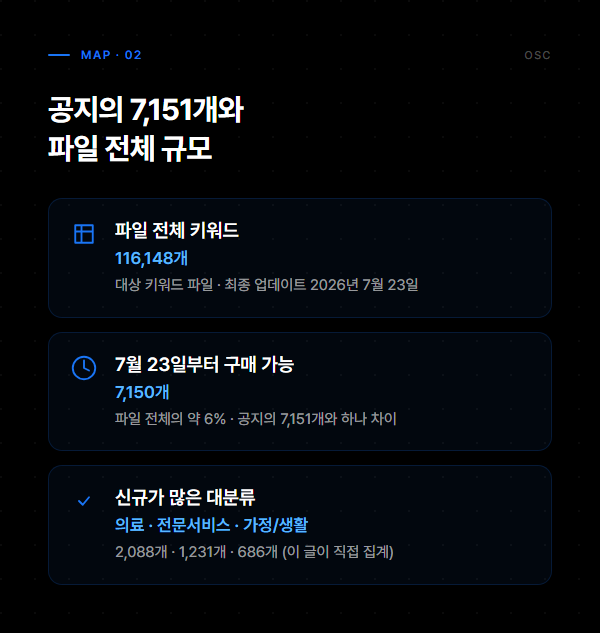 MAP · 02

OSC

공지의 7,151개와
파일 전체 규모

파일 전체 키워드

116,148개

대상 키워드 파일 · 최종 업데이트 2026년 7월 23일

7월 23일부터 구매 가능

7,150개

파일 전체의 약 6% · 공지의 7,151개와 하나 차이

✓

신규가 많은 대분류

의료 · 전문서비스 · 가정/생활

2,088개 · 1,231개 · 686개 (이 글이 직접 집계)